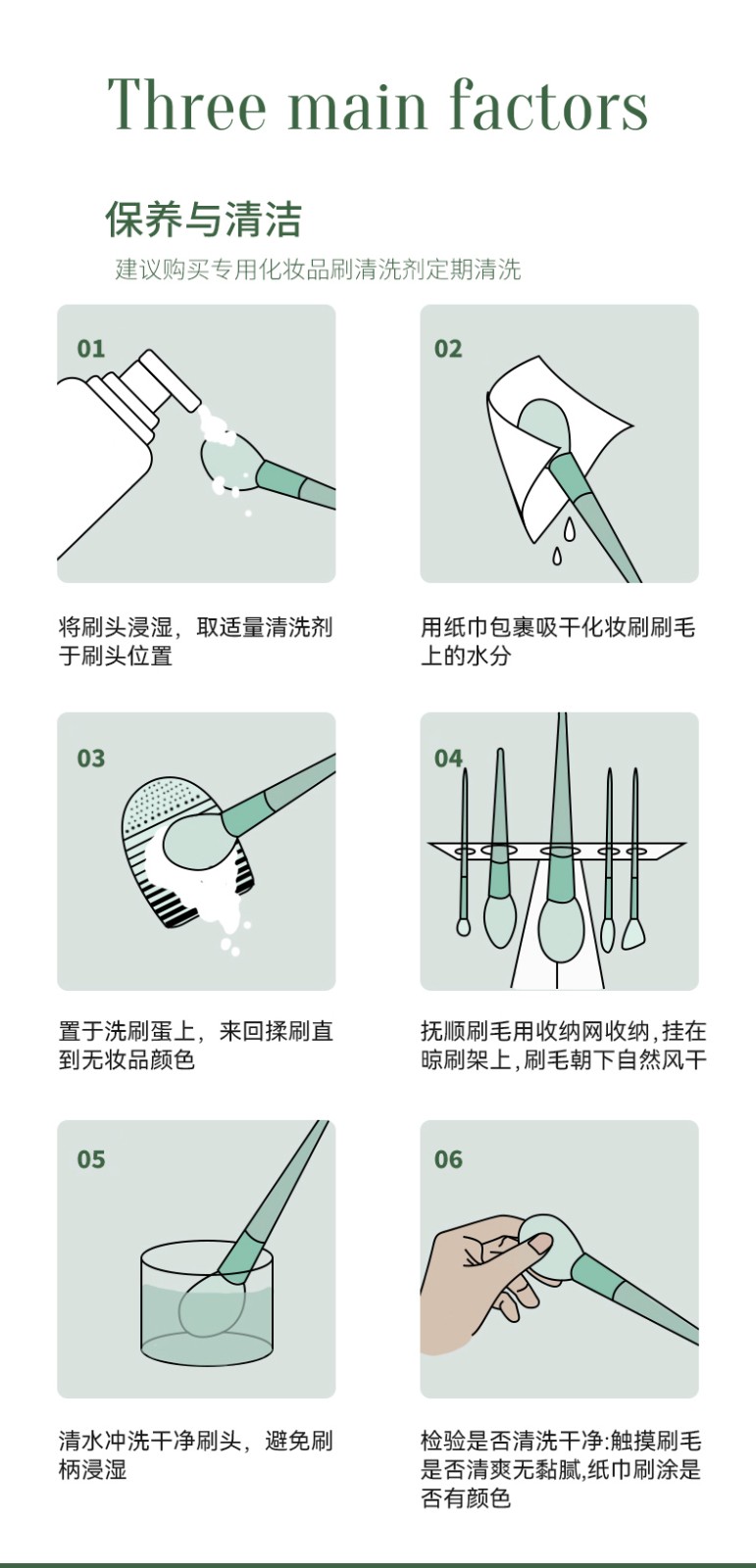 Three main factors

保养与清洁

建议购买专用化妆品刷清洗剂定期清洗

01

将刷头浸湿，取适量清洗剂于刷头位置

02

用纸巾包裹吸干化妆刷刷毛上的水分

03

置于洗刷蛋上，来回揉刷直到无妆品颜色

04

抚顺刷毛用收纳网收纳,挂在晾刷架上,刷毛朝下自然风干

05

清水冲洗干净刷头，避免刷柄浸湿

06

检验是否清洗干净:触摸刷毛是否清爽无黏腻,纸巾刷涂是否有颜色